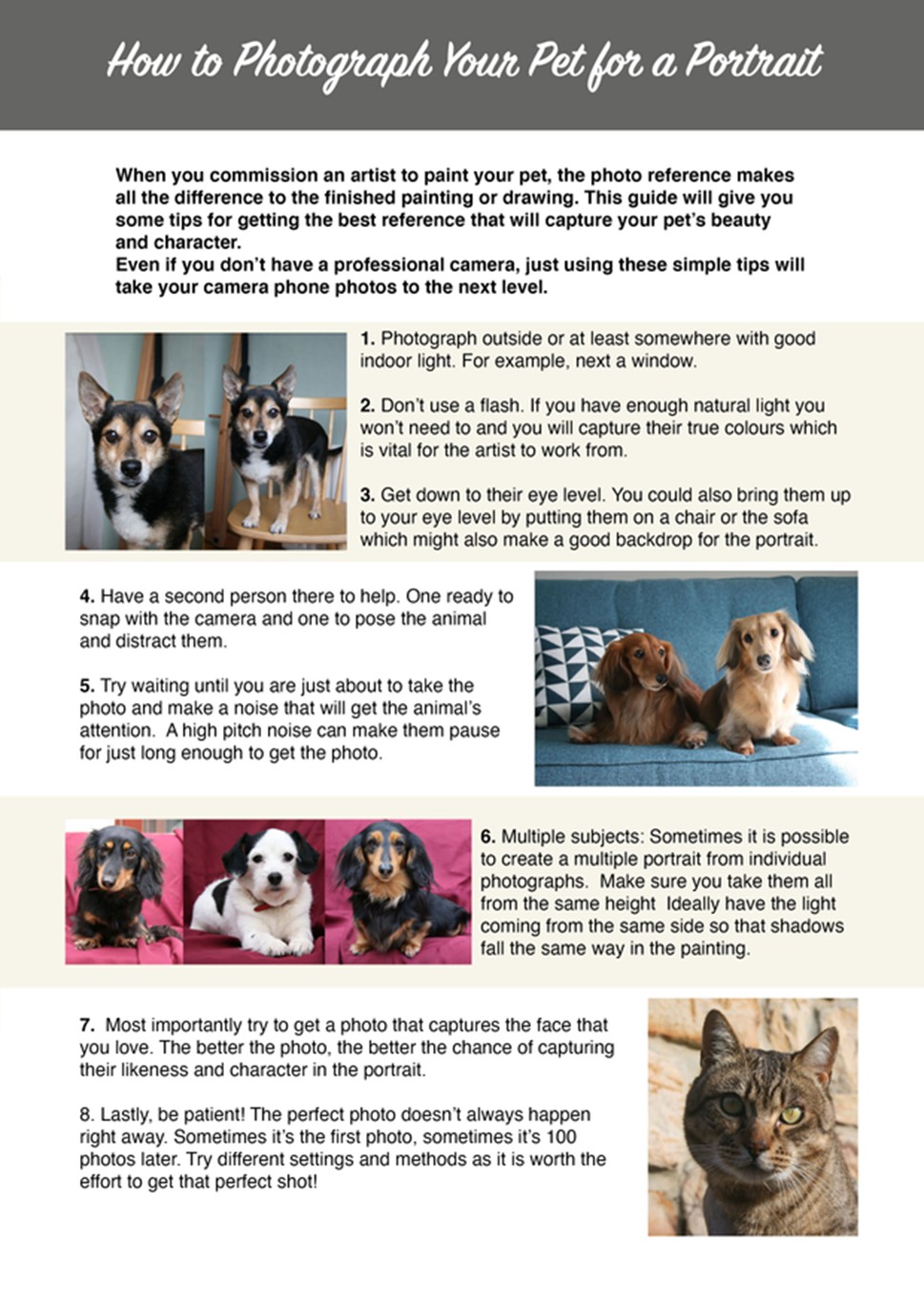 How to Photograph Your Pet for a Portrait

When you commission an artist to paint your pet, the photo reference makes all the difference to the finished painting or drawing. This guide will give you some tips for getting the best reference that will capture your pet's beauty and character.
Even if you don't have a professional camera, just using these simple tips will take your camera phone photos to the next level.

1. Photograph outside or at least somewhere with good indoor light. For example, next a window.

2. Don't use a flash. If you have enough natural light you won't need to and you will capture their true colours which is vital for the artist to work from.

3. Get down to their eye level. You could also bring them up to your eye level by putting them on a chair or the sofa which might also make a good backdrop for the portrait.

4. Have a second person there to help. One ready to snap with the camera and one to pose the animal and distract them.

5. Try waiting until you are just about to take the photo and make a noise that will get the animal's attention. A high pitch noise can make them pause for just long enough to get the photo.

6. Multiple subjects: Sometimes it is possible to create a multiple portrait from individual photographs. Make sure you take them all from the same height Ideally have the light coming from the same side so that shadows fall the same way in the painting.

7. Most importantly try to get a photo that captures the face that you love. The better the photo, the better the chance of capturing their likeness and character in the portrait.

8. Lastly, be patient! The perfect photo doesn't always happen right away. Sometimes it's the first photo, sometimes it's 100 photos later. Try different settings and methods as it is worth the effort to get that perfect shot!